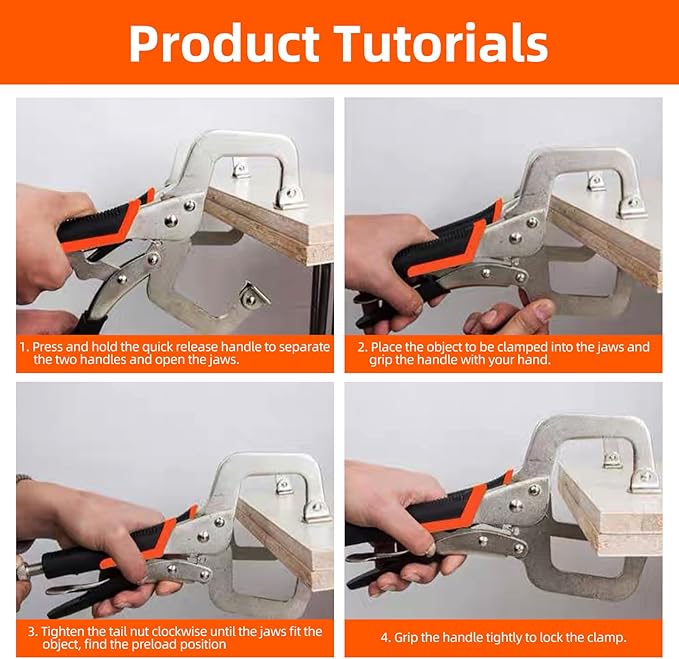 Product Tutorials

1. Press and hold the quick release handle to separate the two handles and open the jaws.

2. Place the object to be clamped into the jaws and grip the handle with your hand.

3. Tighten the tail nut clockwise until the jaws fit the object, find the preload position

4. Grip the handle tightly to lock the clamp.