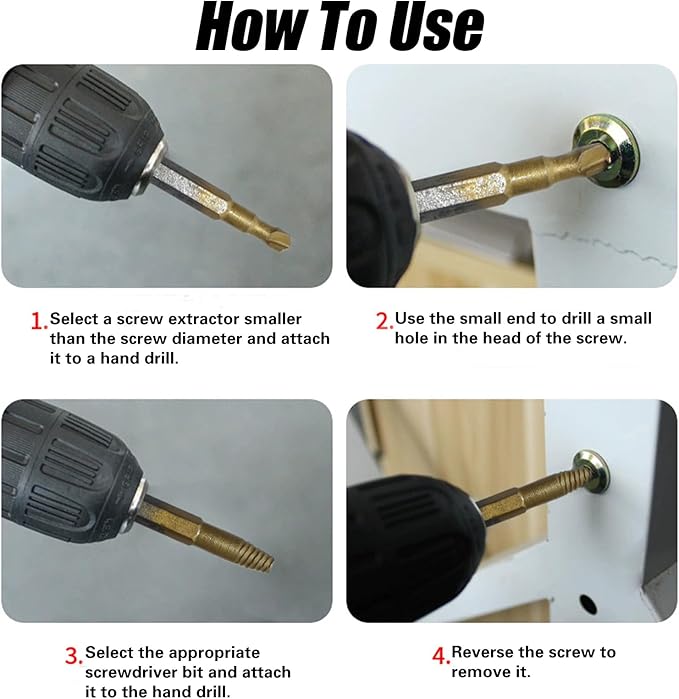 How To Use

1. Select a screw extractor smaller than the screw diameter and attach it to a hand drill.

2. Use the small end to drill a small hole in the head of the screw.

3. Select the appropriate screwdriver bit and attach it to the hand drill.

4. Reverse the screw to remove it.