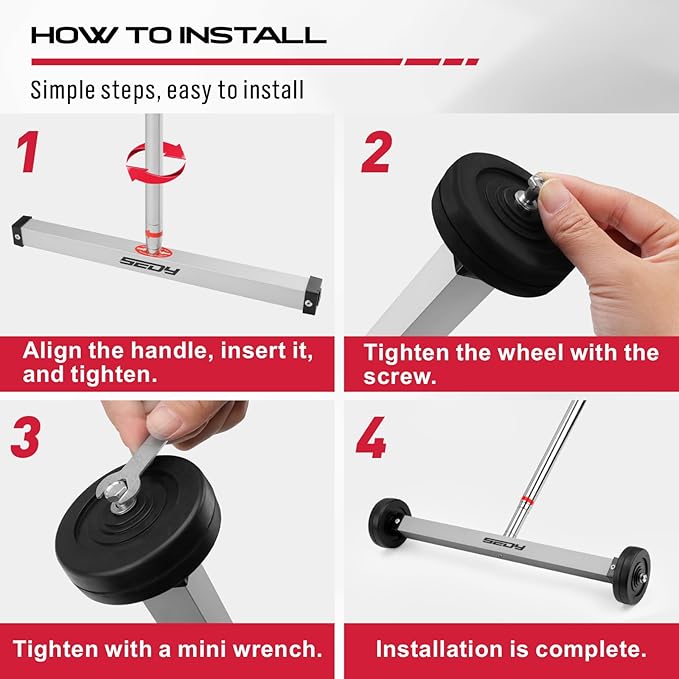 HOW TO INSTALL

Simple steps, easy to install

1

SEDY

Align the handle, insert it, and tighten.

2

Tighten the wheel with the screw.

3

Tighten with a mini wrench.

4

SEDY

Installation is complete.