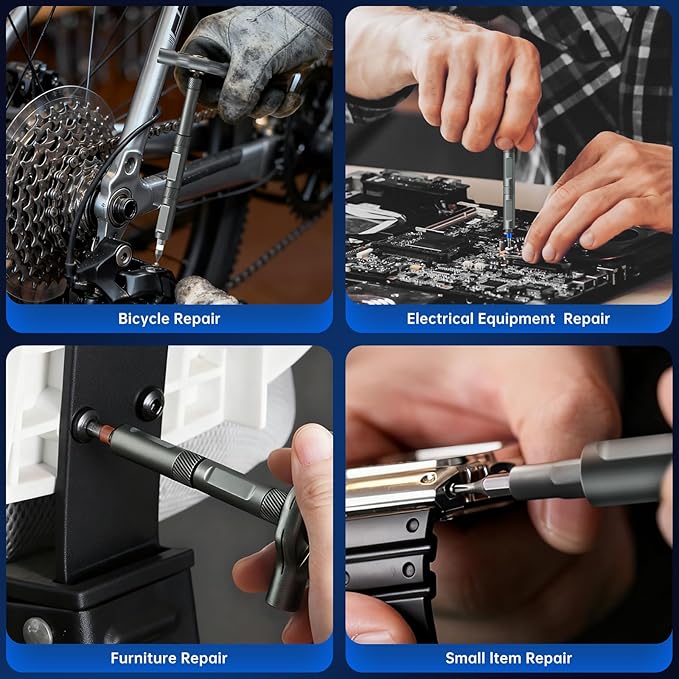 Bicycle Repair

Electrical Equipment Repair

Furniture Repair

Small Item Repair