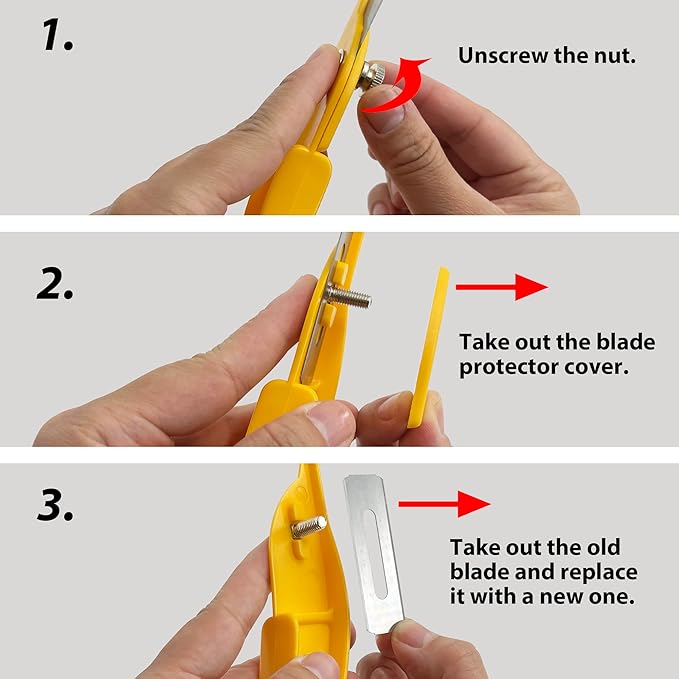 1.

Unscrew the nut.

2.

Take out the blade protector cover.

3.

Take out the old blade and replace it with a new one.