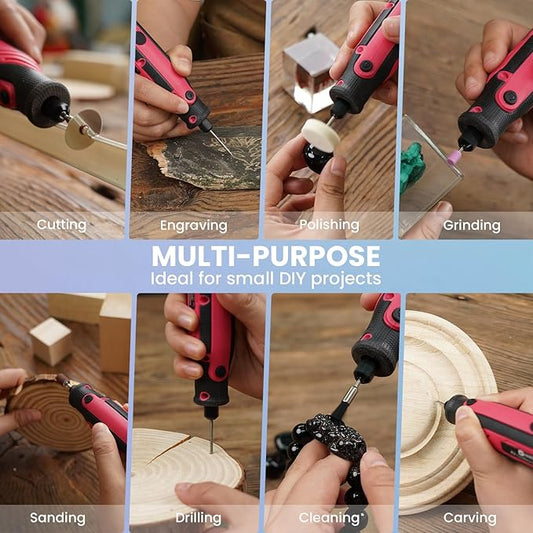 Cutting

Engraving

Polishing

Grinding

MULTI-PURPOSE
Ideal for small DIY projects

Sanding

Drilling

Cleaning

Carving