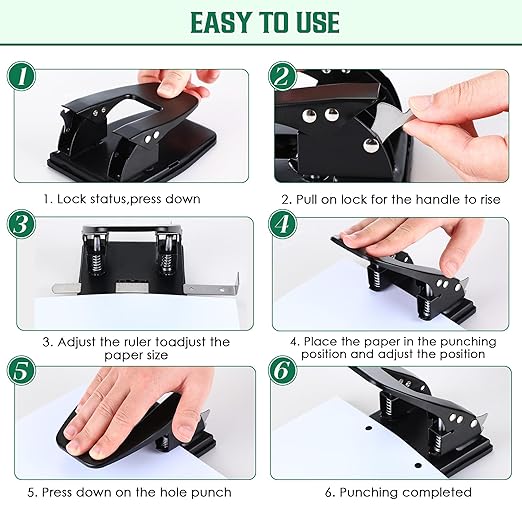 EASY TO USE

1

1. Lock status,press down

2

2. Pull on lock for the handle to rise

3

3. Adjust the ruler toadjust the paper size

4

4. Place the paper in the punching position and adjust the position

5

5. Press down on the hole punch

6

6. Punching completed