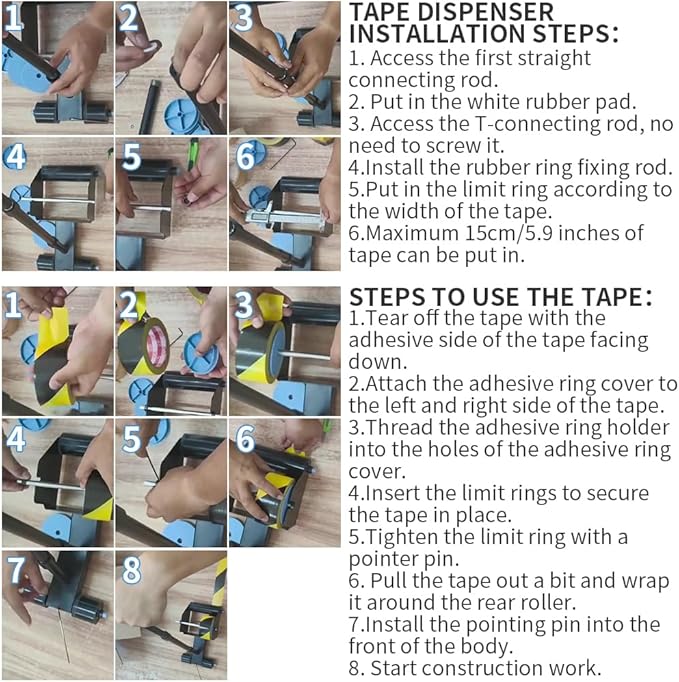 1 2 3 4 5 6

TAPE DISPENSER INSTALLATION STEPS:
1. Access the first straight connecting rod.
2. Put in the white rubber pad.
3. Access the T-connecting rod, no need to screw it.
4.Install the rubber ring fixing rod.
5.Put in the limit ring according to the width of the tape.
6.Maximum 15cm/5.9 inches of tape can be put in.

1 2 3 4 5 6 7 8

STEPS TO USE THE TAPE:
1.Tear off the tape with the adhesive side of the tape facing down.
2.Attach the adhesive ring cover to the left and right side of the tape.
3.Thread the adhesive ring holder into the holes of the adhesive ring cover.
4.Insert the limit rings to secure the tape in place.
5.Tighten the limit ring with a pointer pin.
6. Pull the tape out a bit and wrap it around the rear roller.
7.Install the pointing pin into the front of the body.
8. Start construction work.