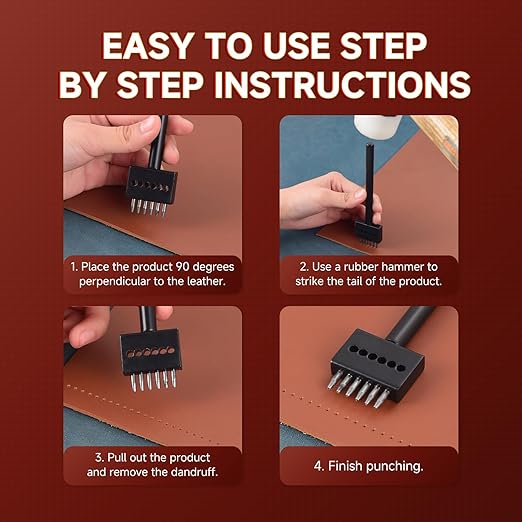 EASY TO USE STEP BY STEP INSTRUCTIONS

1. Place the product 90 degrees perpendicular to the leather.

2. Use a rubber hammer to strike the tail of the product.

3. Pull out the product and remove the dandruff.

4. Finish punching.