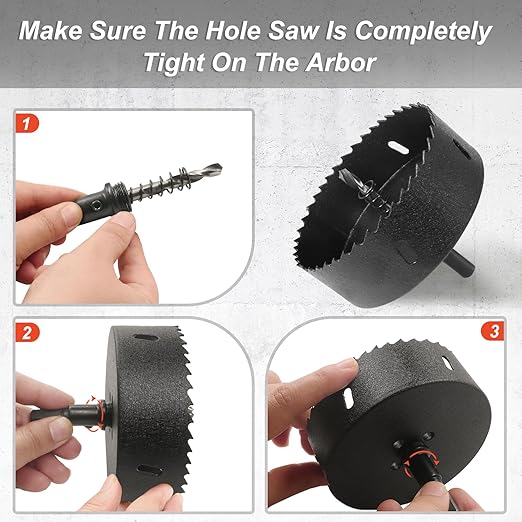 Make Sure The Hole Saw Is Completely Tight On The Arbor

1

2

3