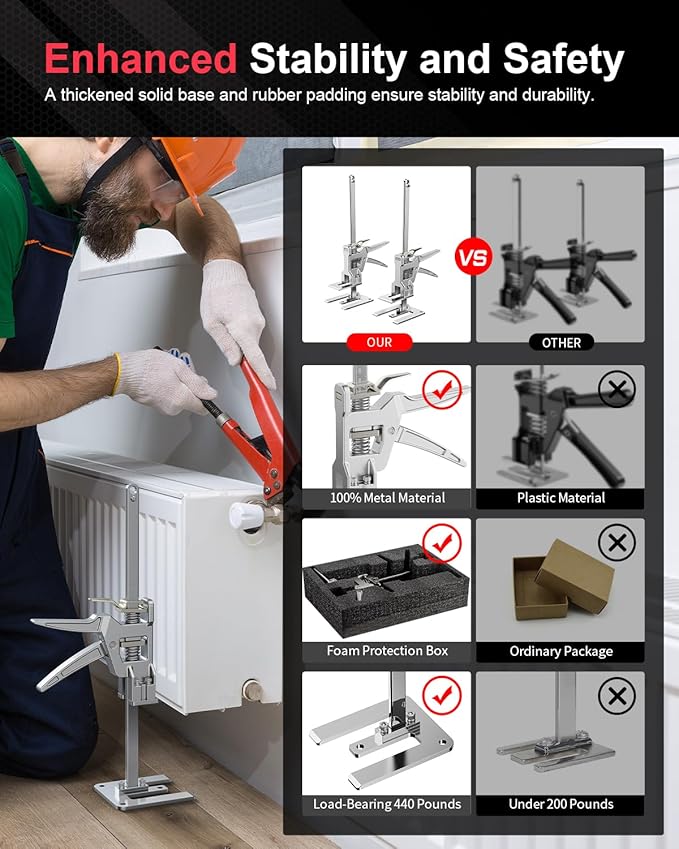 Enhanced Stability and Safety

A thickened solid base and rubber padding ensure stability and durability.

VS

OUR

OTHER

100% Metal Material

Plastic Material

Foam Protection Box

Ordinary Package

Load-Bearing 440 Pounds

Under 200 Pounds