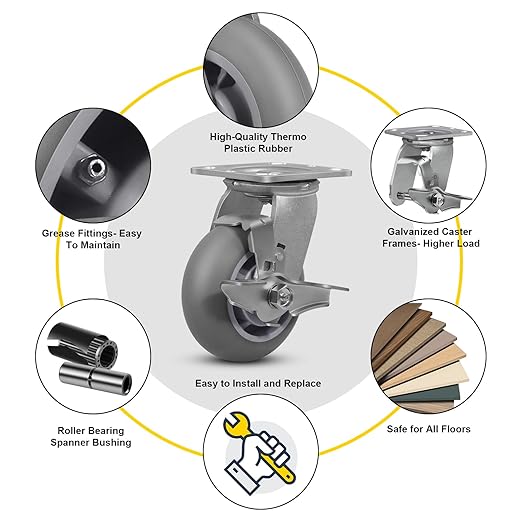 High-Quality Thermo Plastic Rubber

Grease Fittings- Easy To Maintain

Galvanized Caster Frames- Higher Load

Easy to Install and Replace

Roller Bearing Spanner Bushing

Safe for All Floors