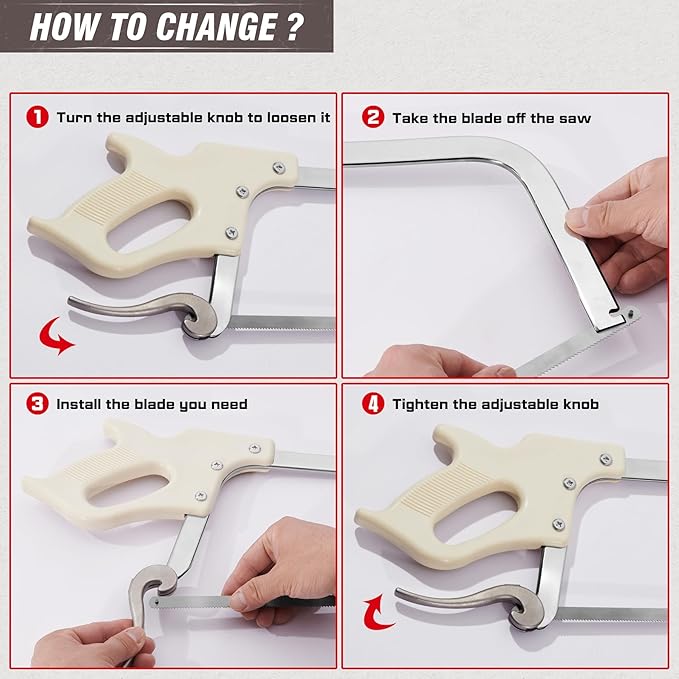 HOW TO CHANGE ?

1 Turn the adjustable knob to loosen it

2 Take the blade off the saw

3 Install the blade you need

4 Tighten the adjustable knob