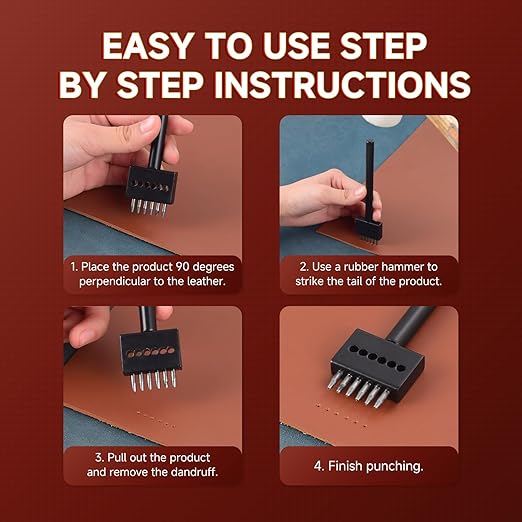 EASY TO USE STEP BY STEP INSTRUCTIONS

1. Place the product 90 degrees perpendicular to the leather.

2. Use a rubber hammer to strike the tail of the product.

3. Pull out the product and remove the dandruff.

4. Finish punching.