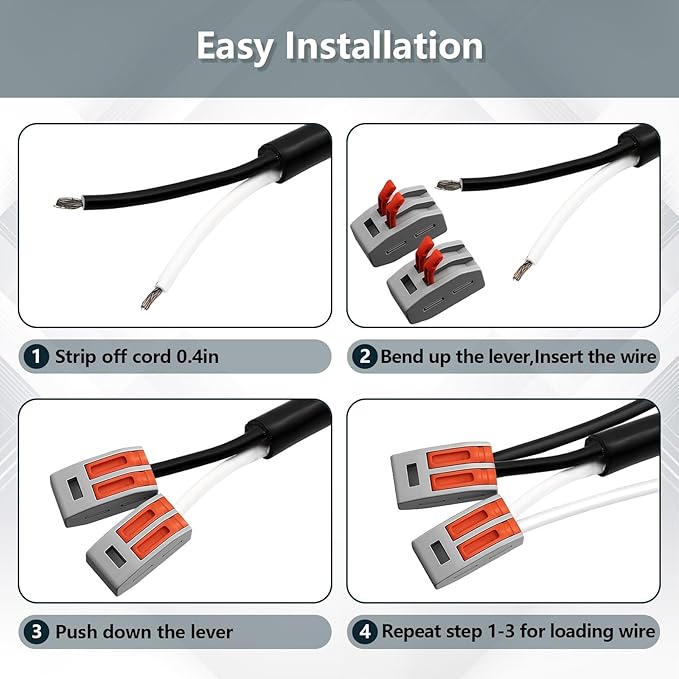 Easy Installation

1 Strip off cord 0.4in

2 Bend up the lever,Insert the wire

3 Push down the lever

4 Repeat step 1-3 for loading wire