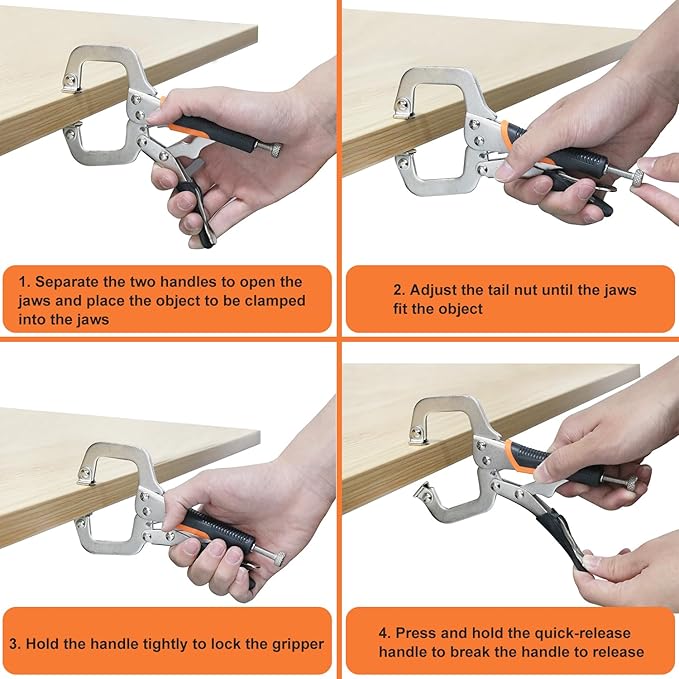 1. Separate the two handles to open the jaws and place the object to be clamped into the jaws

2. Adjust the tail nut until the jaws fit the object

3. Hold the handle tightly to lock the gripper

4. Press and hold the quick-release handle to break the handle to release