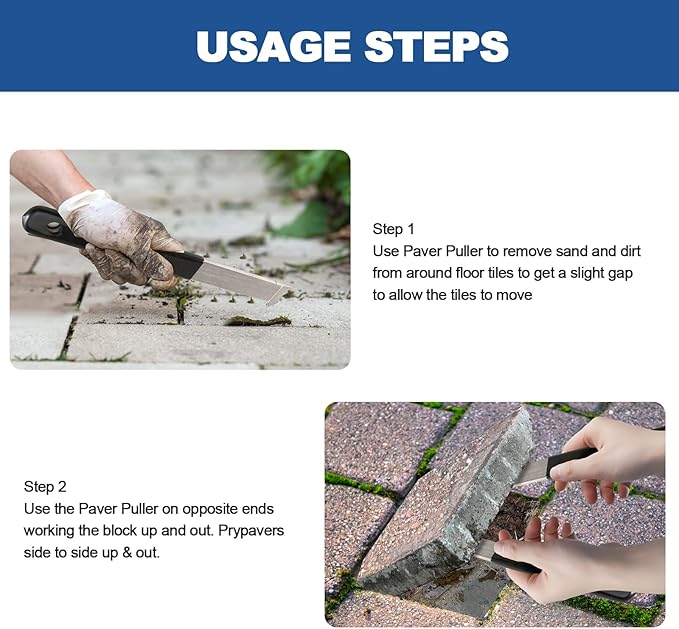 USAGE STEPS

Step 1
Use Paver Puller to remove sand and dirt from around floor tiles to get a slight gap to allow the tiles to move

Step 2
Use the Paver Puller on opposite ends working the block up and out. Prypavers side to side up & out.