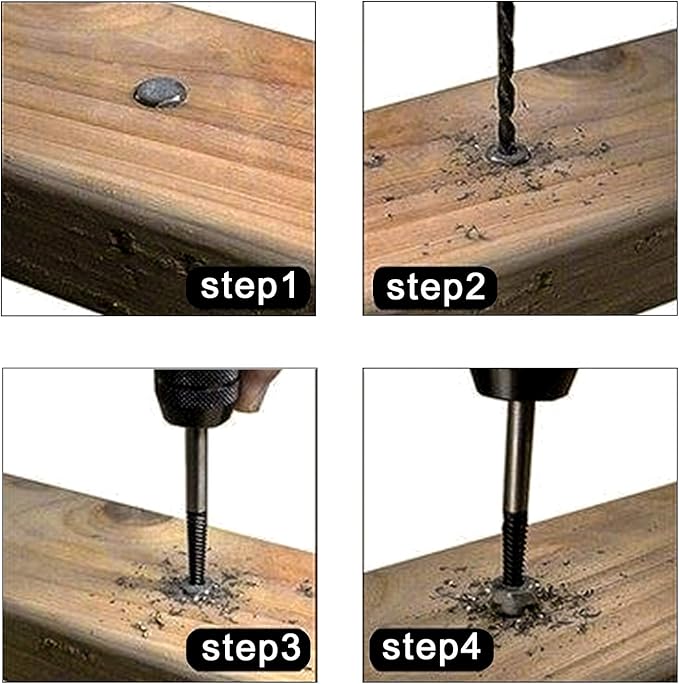 step1

step2

step3

step4