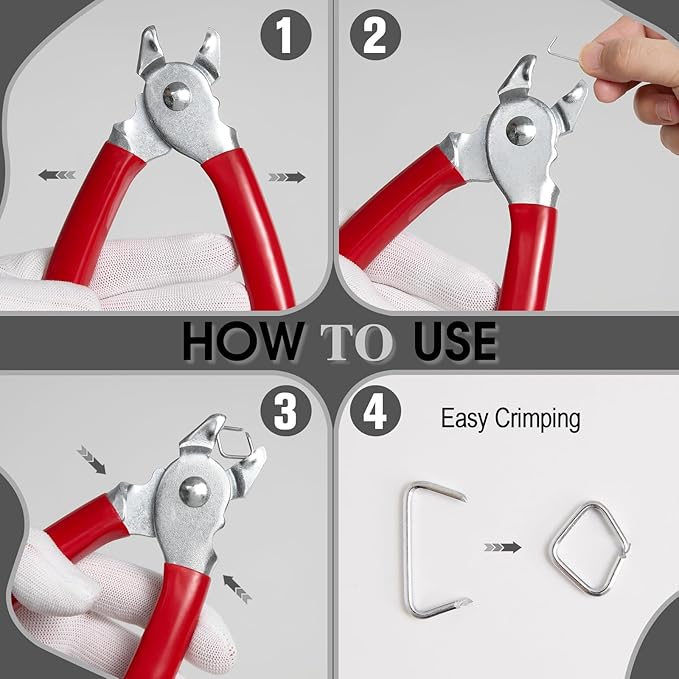 1

2

HOW TO USE

3

4

Easy Crimping