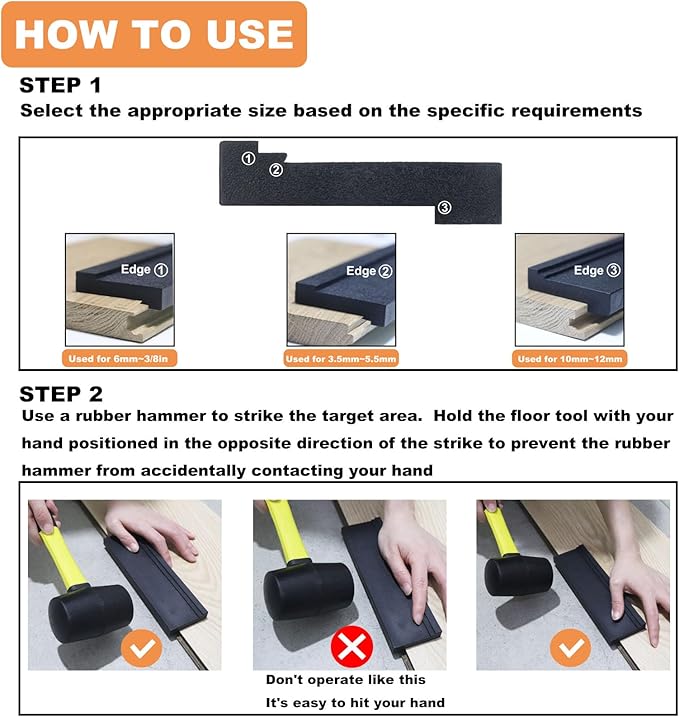 HOW TO USE

STEP 1

Select the appropriate size based on the specific requirements

①
②
③

Edge ①

Edge ②

Edge ③

Used for 6mm~3/8in

Used for 3.5mm~5.5mm

Used for 10mm~12mm

STEP 2

Use a rubber hammer to strike the target area. Hold the floor tool with your hand positioned in the opposite direction of the strike to prevent the rubber hammer from accidentally contacting your hand

Don't operate like this
It's easy to hit your hand