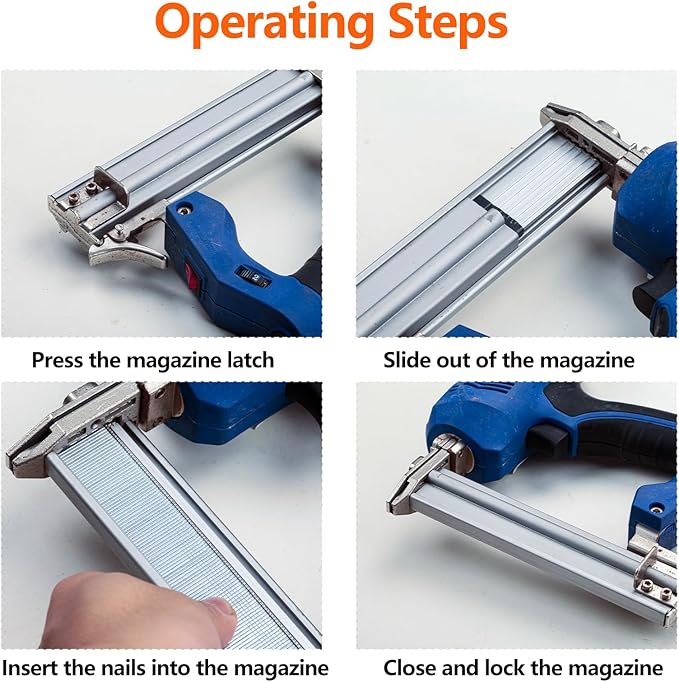 Operating Steps

Press the magazine latch

Slide out of the magazine

Insert the nails into the magazine

Close and lock the magazine