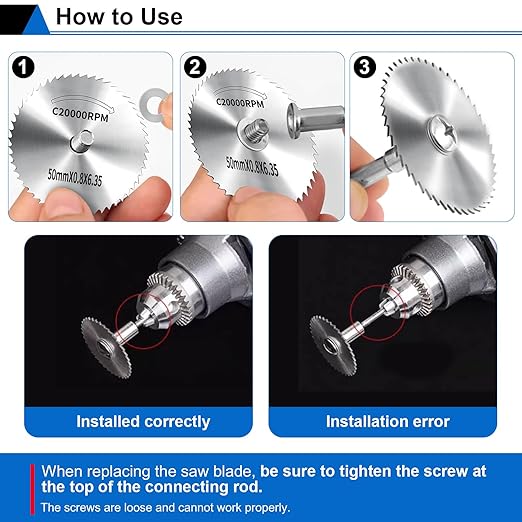 How to Use

1

C20000RPM

50mmX0.8X6.35

2

C20000RPM

50mmX0.8X6.35

3

Installed correctly

Installation error

When replacing the saw blade, be sure to tighten the screw at the top of the connecting rod.

The screws are loose and cannot work properly.