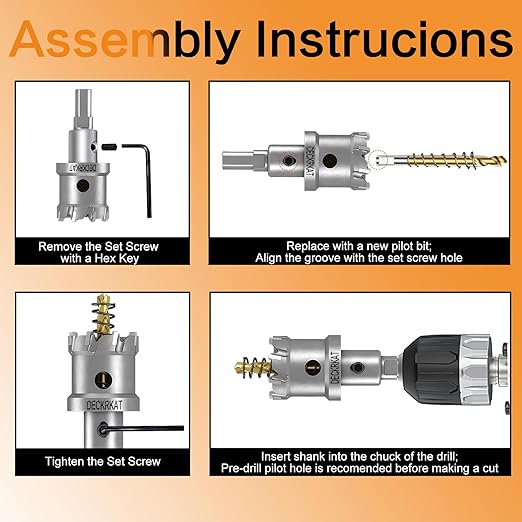 Assembly Instrucions

DECKRKAT

Remove the Set Screw with a Hex Key

DECKRKAT

Replace with a new pilot bit; Align the groove with the set screw hole

DECKRKAT

Tighten the Set Screw

DECKRKAT

Insert shank into the chuck of the drill; Pre-drill pilot hole is recomended before making a cut