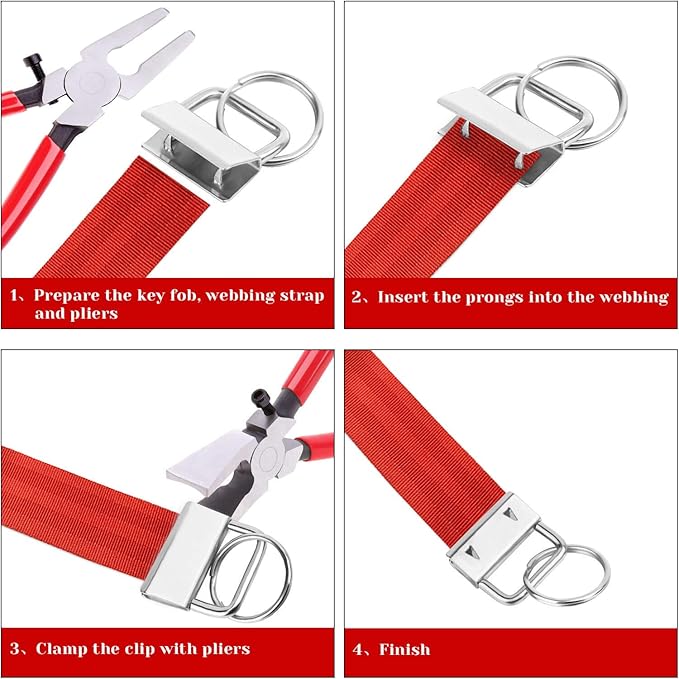 1、Prepare the key fob, webbing strap and pliers

2、Insert the prongs into the webbing

3、Clamp the clip with pliers

4、Finish