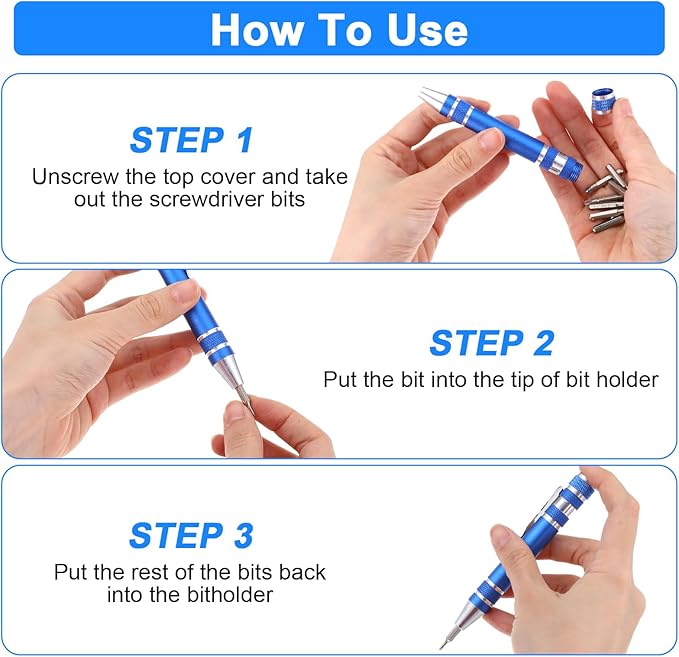 How To Use

STEP 1
Unscrew the top cover and take out the screwdriver bits

STEP 2
Put the bit into the tip of bit holder

STEP 3
Put the rest of the bits back into the bitholder