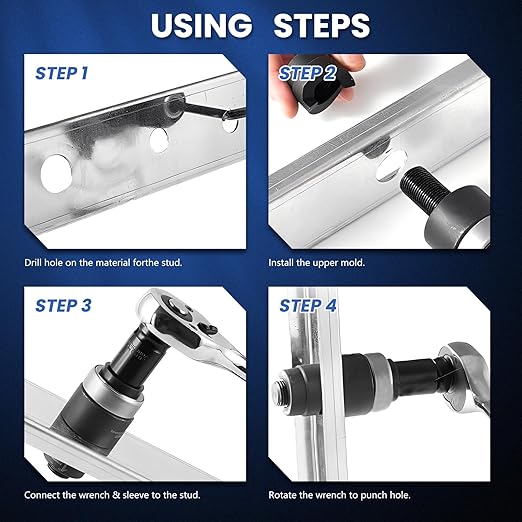 USING STEPS

STEP 1

Drill hole on the material forthe stud.

STEP 2

Install the upper mold.

STEP 3

Connect the wrench & sleeve to the stud.

STEP 4

Rotate the wrench to punch hole.