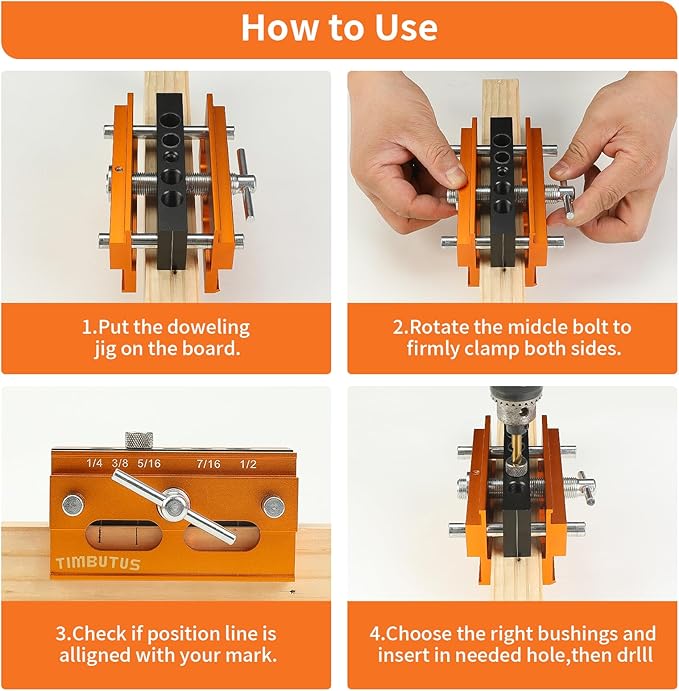 How to Use

1.Put the doweling jig on the board.

2.Rotate the midcle bolt to firmly clamp both sides.

1/4 3/8 5/16 7/16 1/2

TIMBUTUS

3.Check if position line is alligned with your mark.

4.Choose the right bushings and insert in needed hole,then drlll