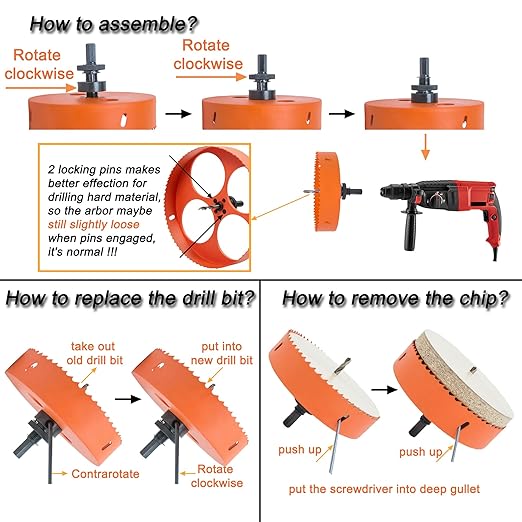 How to assemble?

Rotate clockwise

Rotate clockwise

2 locking pins makes better effection for drilling hard material, so the arbor maybe still slightly loose when pins engaged, it's normal !!!

How to replace the drill bit?

take out old drill bit

put into new drill bit

Contrarotate

Rotate clockwise

How to remove the chip?

push up

push up

put the screwdriver into deep gullet