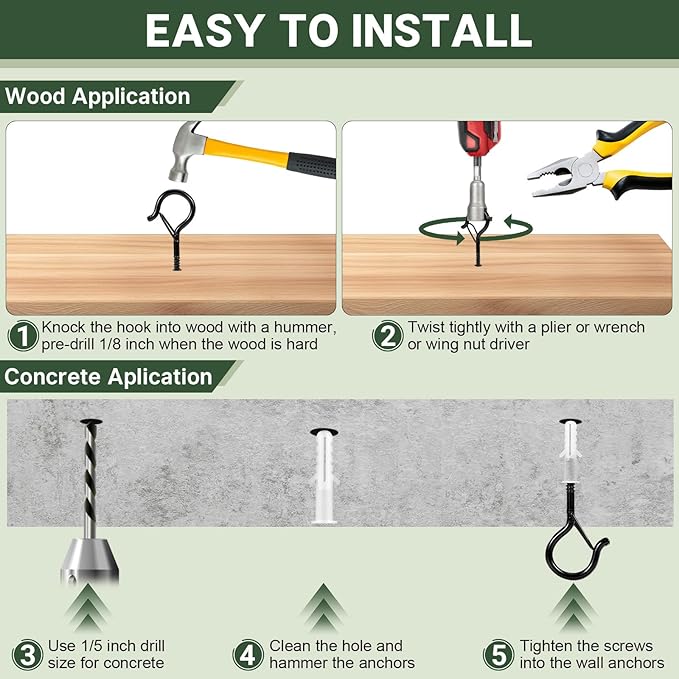 EASY TO INSTALL

Wood Application

1 Knock the hook into wood with a hummer, pre-drill 1/8 inch when the wood is hard

2 Twist tightly with a plier or wrench or wing nut driver

Concrete Aplication

3 Use 1/5 inch drill size for concrete

4 Clean the hole and hammer the anchors

5 Tighten the screws into the wall anchors