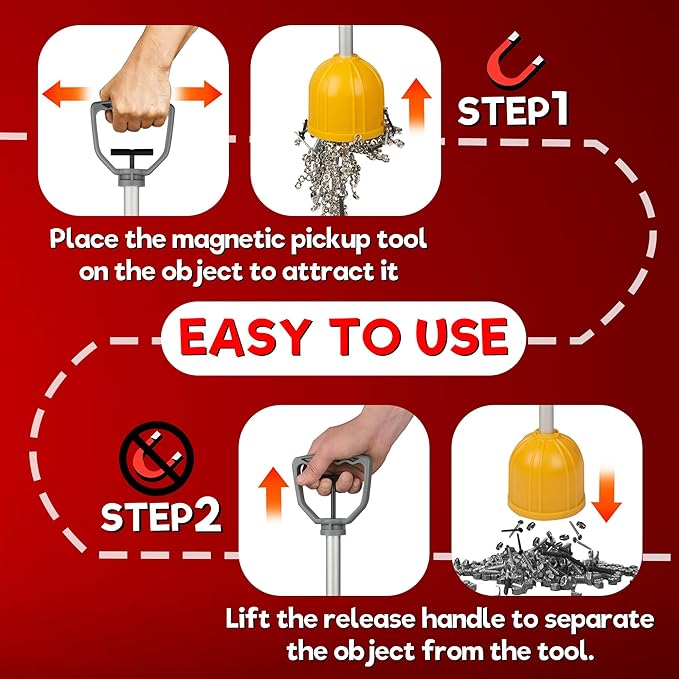 STEP1

Place the magnetic pickup tool on the object to attract it

EASY TO USE

STEP2

Lift the release handle to separate the object from the tool.