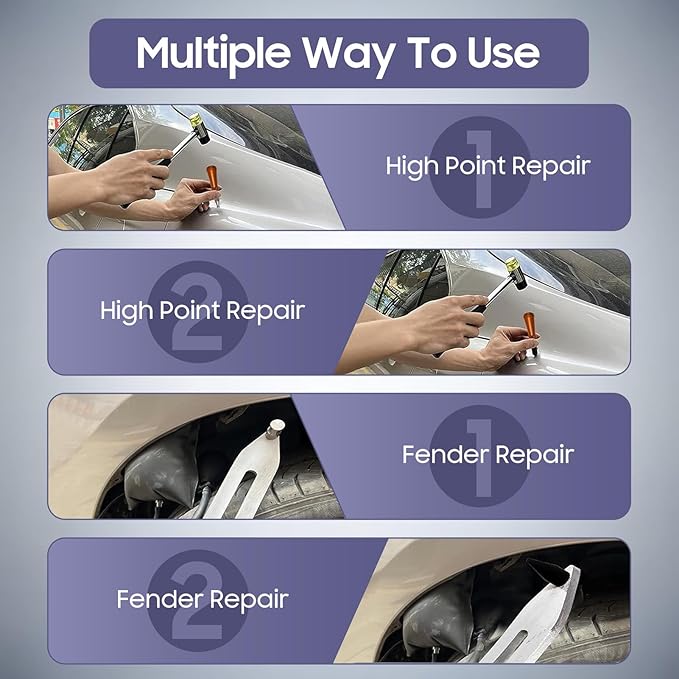 Multiple Way To Use

1 High Point Repair

2 High Point Repair

1 Fender Repair

2 Fender Repair