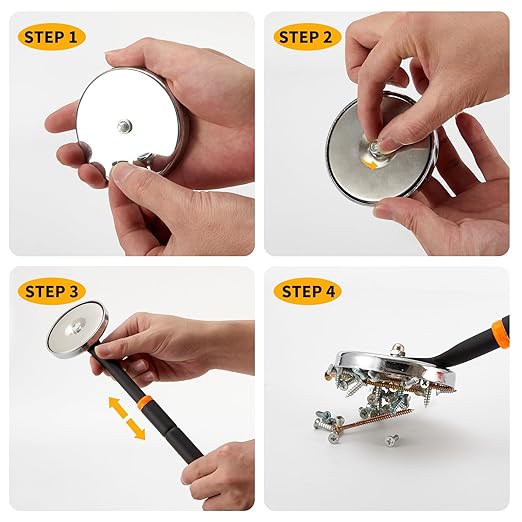 STEP 1

STEP 2

STEP 3

STEP 4