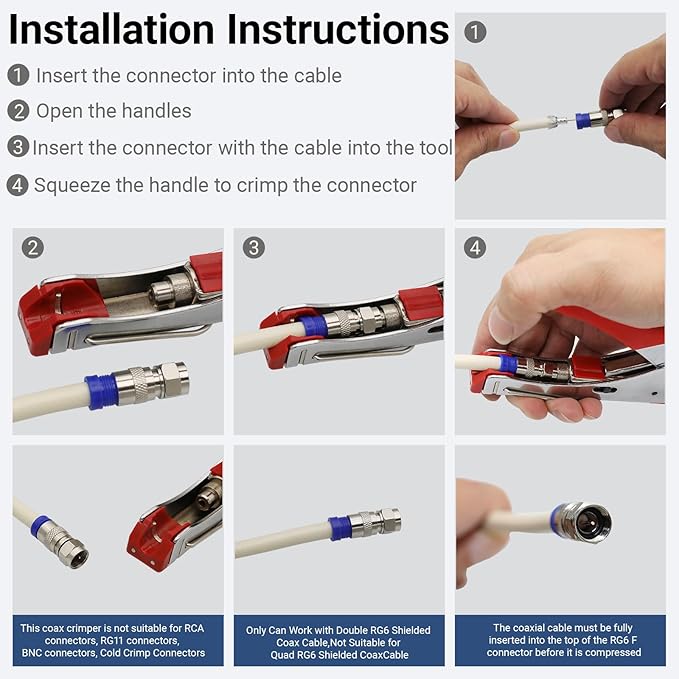 Installation Instructions

1 Insert the connector into the cable

2 Open the handles

3 Insert the connector with the cable into the tool

4 Squeeze the handle to crimp the connector

1

2

3

4

This coax crimper is not suitable for RCA connectors, RG11 connectors, BNC connectors, Cold Crimp Connectors

Only Can Work with Double RG6 Shielded Coax Cable,Not Suitable for Quad RG6 Shielded CoaxCable

The coaxial cable must be fully inserted into the top of the RG6 F connector before it is compressed