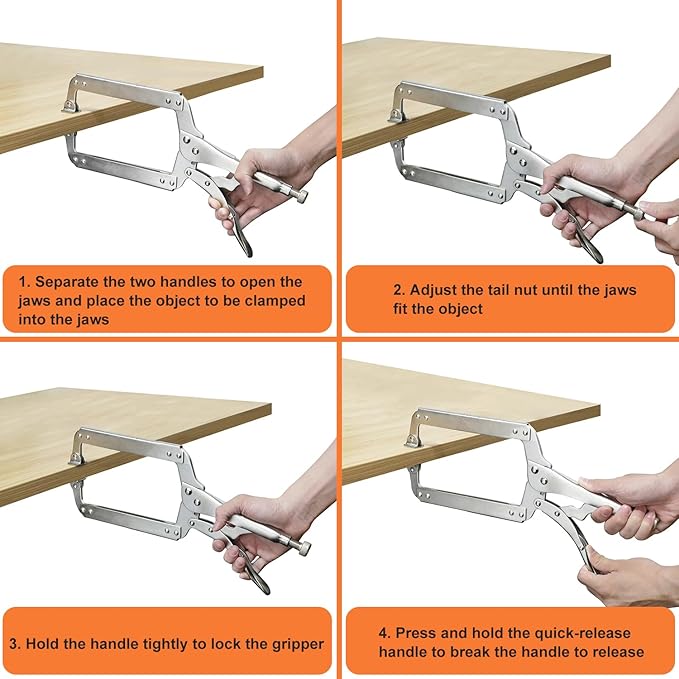 1. Separate the two handles to open the jaws and place the object to be clamped into the jaws

2. Adjust the tail nut until the jaws fit the object

3. Hold the handle tightly to lock the gripper

4. Press and hold the quick-release handle to break the handle to release