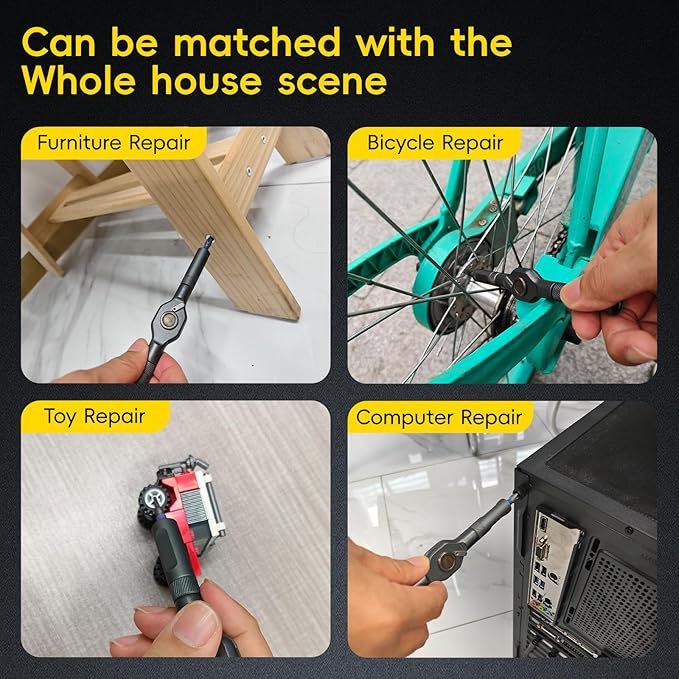 Can be matched with the Whole house scene

Furniture Repair

Bicycle Repair

Toy Repair

Computer Repair