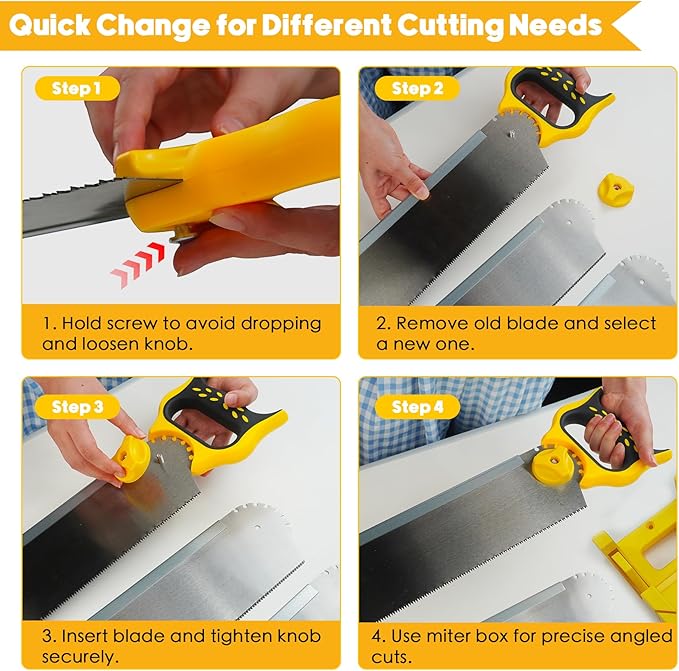 Quick Change for Different Cutting Needs

Step 1

1. Hold screw to avoid dropping and loosen knob.

Step 2

2. Remove old blade and select a new one.

Step 3

3. Insert blade and tighten knob securely.

Step 4

4. Use miter box for precise angled cuts.