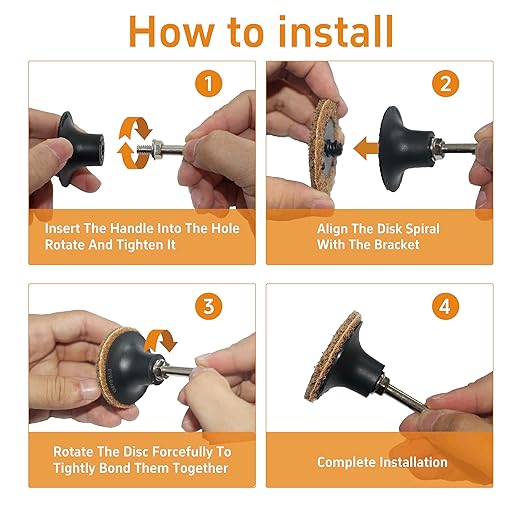 How to install

1

Insert The Handle Into The Hole Rotate And Tighten It

2

Align The Disk Spiral With The Bracket

3

Rotate The Disc Forcefully To Tightly Bond Them Together

4

Complete Installation