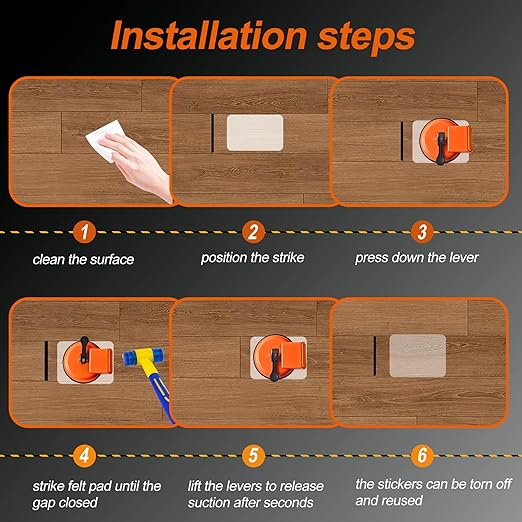 Installation steps

1
clean the surface

2
position the strike

3
press down the lever

4
strike felt pad until the gap closed

5
lift the levers to release suction after seconds

6
the stickers can be torn off and reused