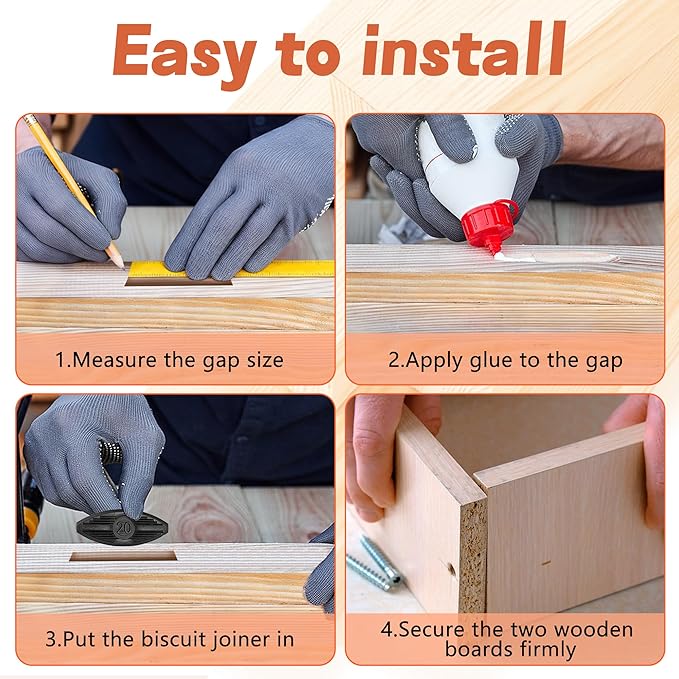 Easy to install

1.Measure the gap size

2.Apply glue to the gap

20

3.Put the biscuit joiner in

4.Secure the two wooden boards firmly