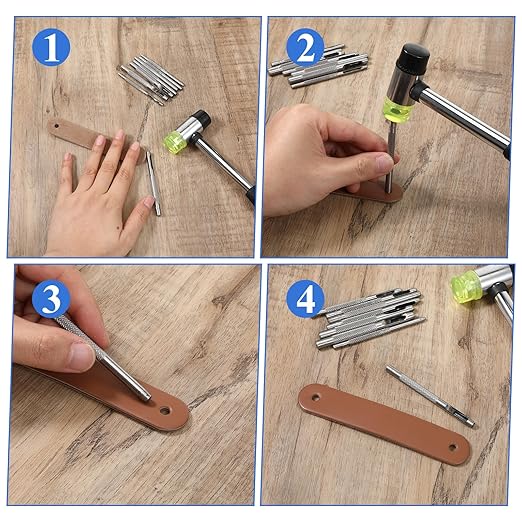 1

2

3

4