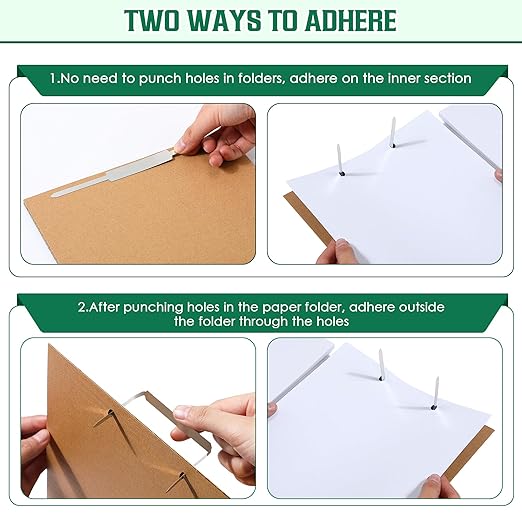 TWO WAYS TO ADHERE

1.No need to punch holes in folders, adhere on the inner section

2.After punching holes in the paper folder, adhere outside the folder through the holes