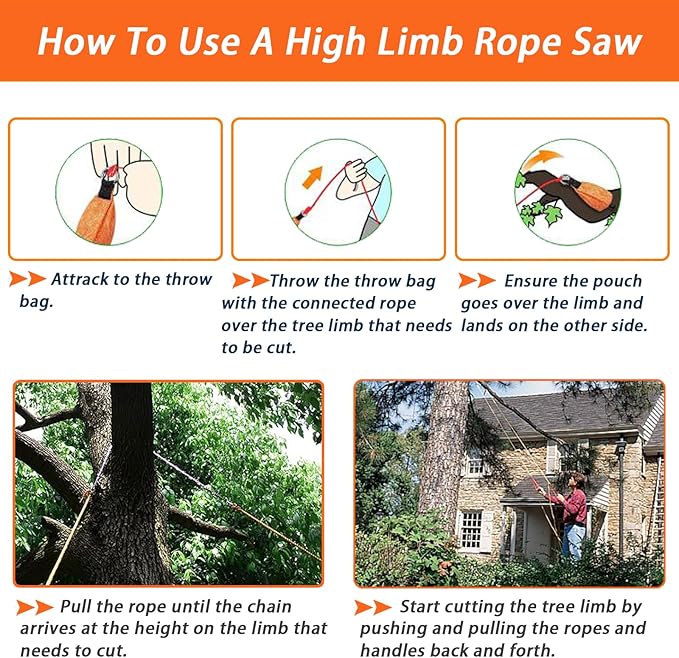 How To Use A High Limb Rope Saw

Attrack to the throw bag.

Throw the throw bag with the connected rope over the tree limb that needs to be cut.

Ensure the pouch goes over the limb and lands on the other side.

Pull the rope until the chain arrives at the height on the limb that needs to cut.

Start cutting the tree limb by pushing and pulling the ropes and handles back and forth.