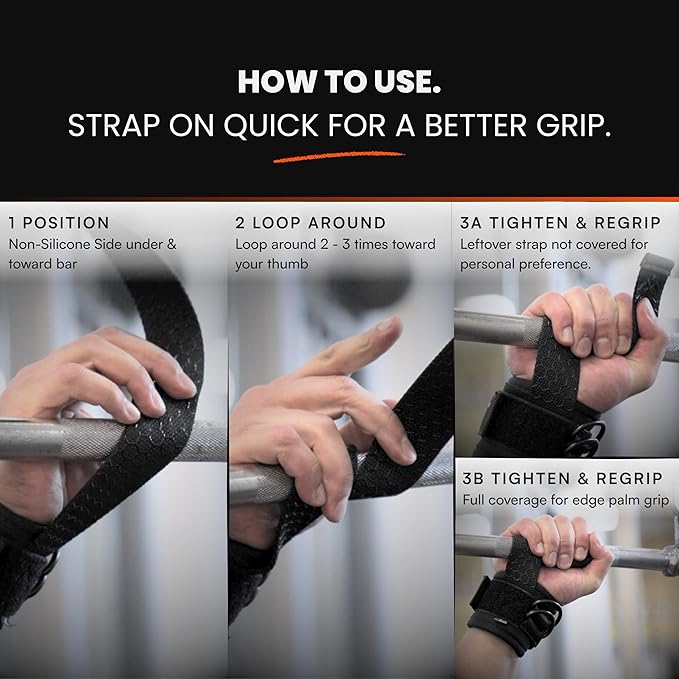 HOW TO USE.
STRAP ON QUICK FOR A BETTER GRIP.

1 POSITION
Non-Silicone Side under & toward bar

2 LOOP AROUND
Loop around 2 - 3 times toward your thumb

3A TIGHTEN & REGRIP
Leftover strap not covered for personal preference.

3B TIGHTEN & REGRIP
Full coverage for edge palm grip