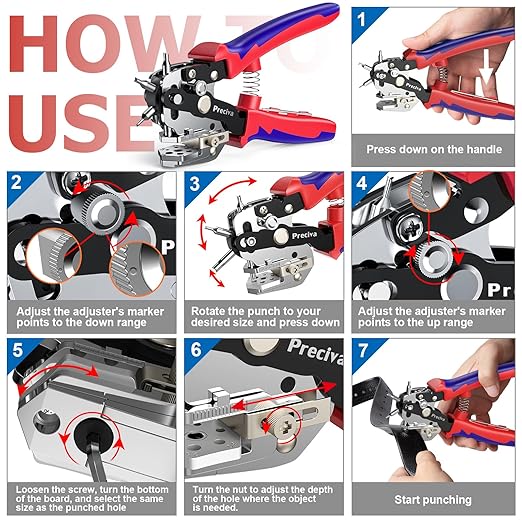 HOW TO USE

Preciva

1

Preciva

Press down on the handle

2

P

Adjust the adjuster's marker points to the down range

3

Preciva

Rotate the punch to your desired size and press down

4

Pr

Adjust the adjuster's marker points to the up range

5

Loosen the screw, turn the bottom of the board, and select the same size as the punched hole

6

Preciva

Turn the nut to adjust the depth of the hole where the object is needed.

7

Preciva

Start punching