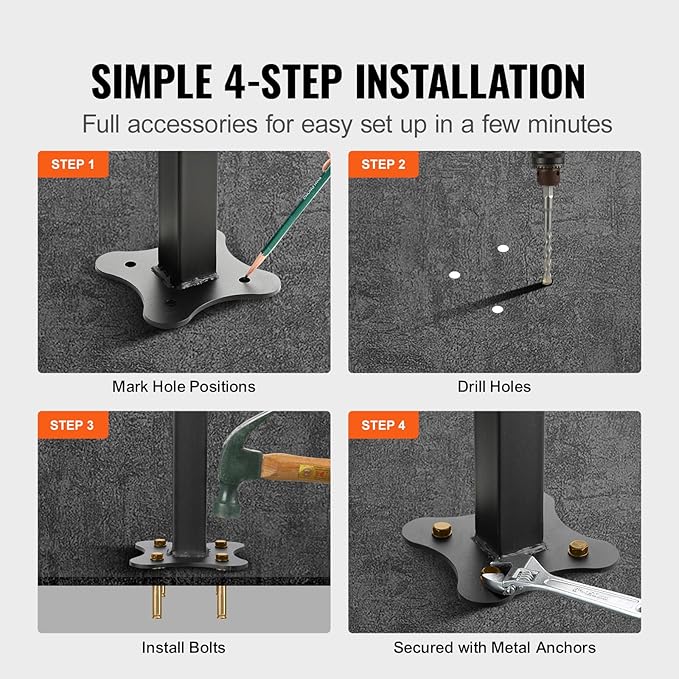 SIMPLE 4-STEP INSTALLATION

Full accessories for easy set up in a few minutes

STEP 1

Mark Hole Positions

STEP 2

Drill Holes

STEP 3

Install Bolts

STEP 4

Secured with Metal Anchors