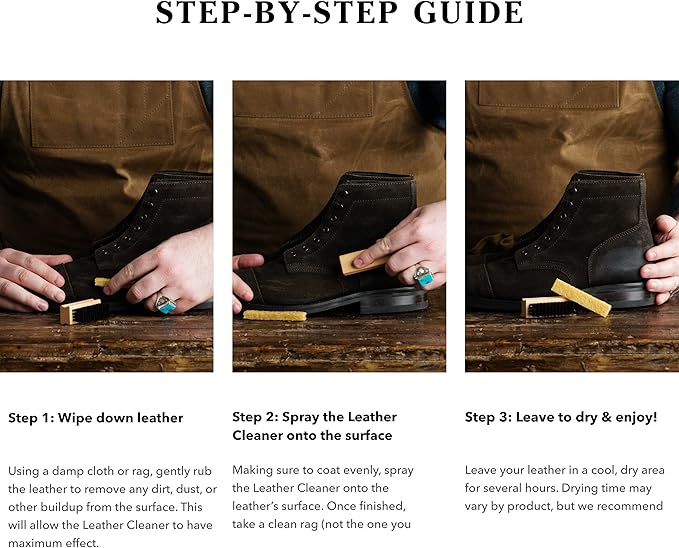 STEP-BY-STEP GUIDE

Step 1: Wipe down leather

Using a damp cloth or rag, gently rub the leather to remove any dirt, dust, or other buildup from the surface. This will allow the Leather Cleaner to have maximum effect.

Step 2: Spray the Leather Cleaner onto the surface

Making sure to coat evenly, spray the Leather Cleaner onto the leather's surface. Once finished, take a clean rag (not the one you

Step 3: Leave to dry & enjoy!

Leave your leather in a cool, dry area for several hours. Drying time may vary by product, but we recommend