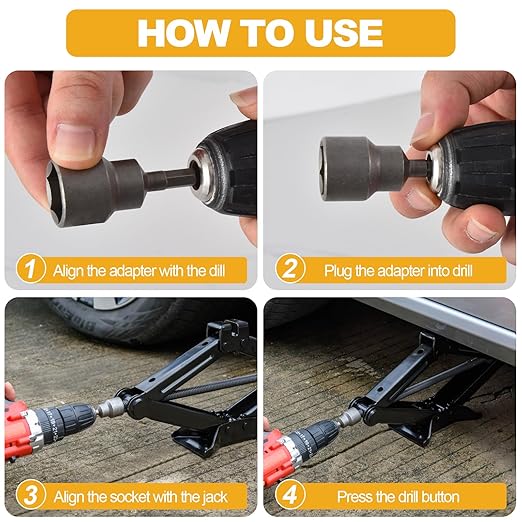 HOW TO USE

1 Align the adapter with the dill

2 Plug the adapter into drill

3 Align the socket with the jack

4 Press the drill button