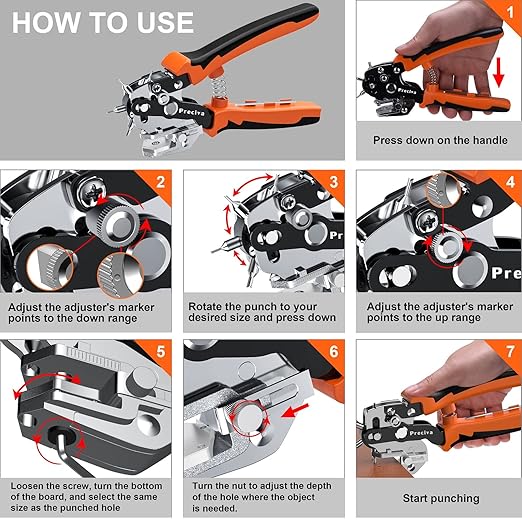 HOW TO USE

Preciva

1

Preciva

Press down on the handle

2

Adjust the adjuster's marker points to the down range

3

Pr

Rotate the punch to your desired size and press down

4

Pre

Adjust the adjuster's marker points to the up range

5

Loosen the screw, turn the bottom of the board, and select the same size as the punched hole

6

Turn the nut to adjust the depth of the hole where the object is needed.

7

Preciva

Start punching