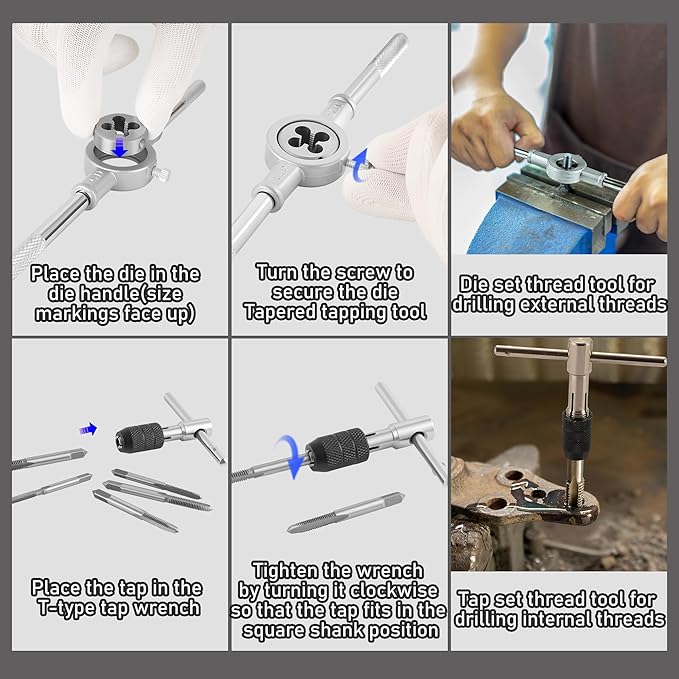 Place the die in the die handle(size markings face up)

Turn the screw to secure the die Tapered tapping tool

Die set thread tool for drilling external threads

Place the tap in the T-type tap wrench

Tighten the wrench by turning it clockwise so that the tap fits in the square shank position

Tap set thread tool for drilling internal threads