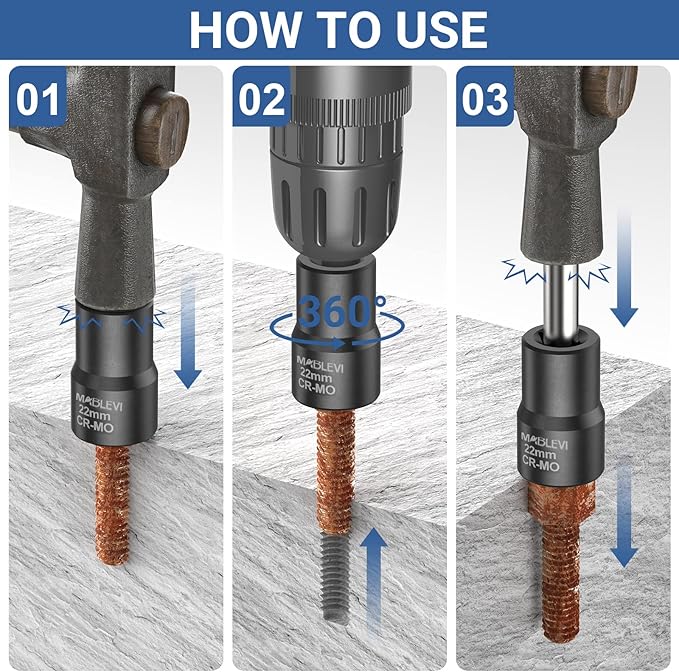 HOW TO USE

01

MABLEVI
22mm
CR-MO

02

360°

MABLEVI
22mm
CR-MO

03

MABLEVI
22mm
CR-MO